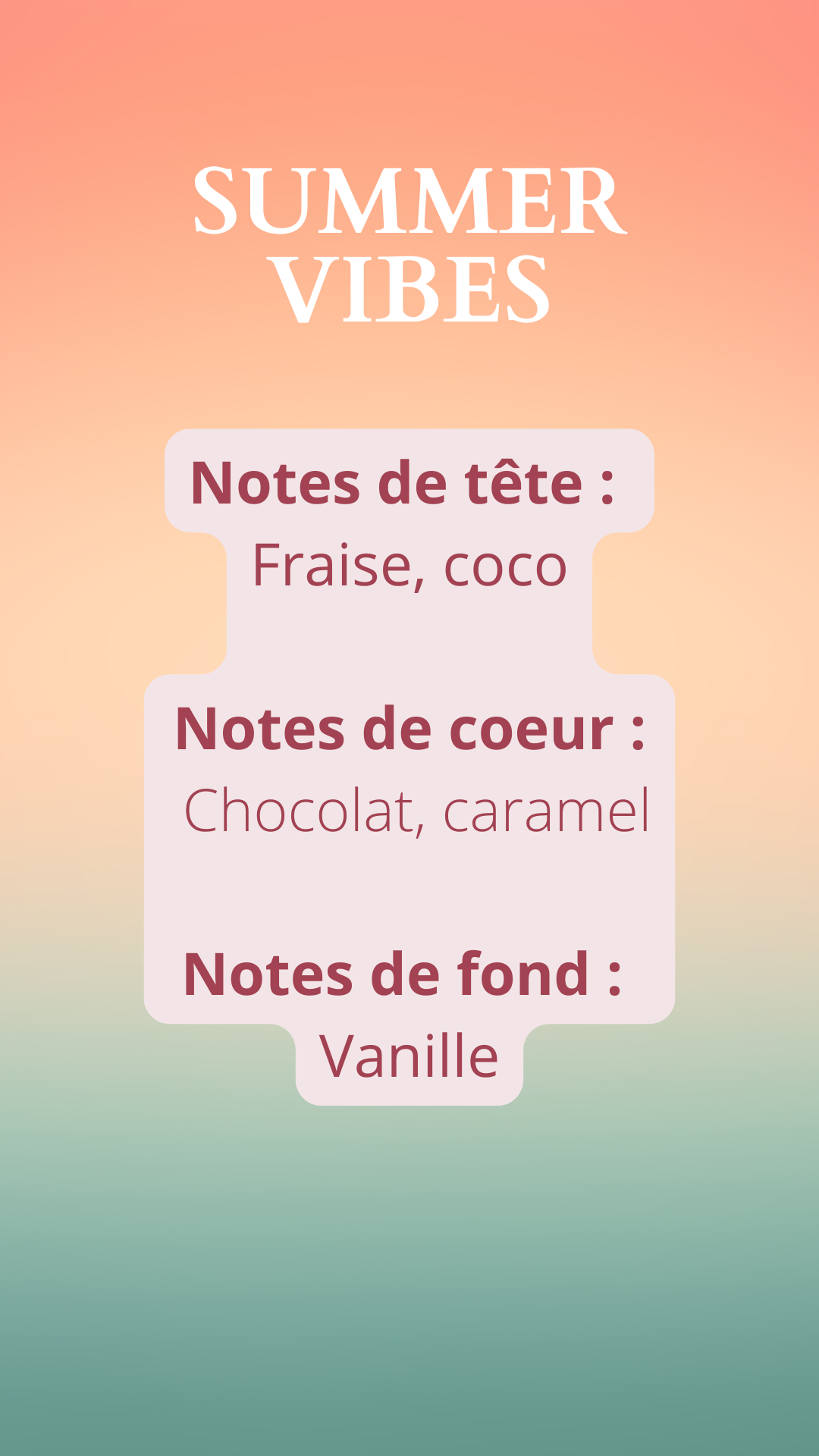 SUMMER VIBES

Notes de tête :
Fraise, coco

Notes de coeur :
Chocolat, caramel

Notes de fond :
Vanille